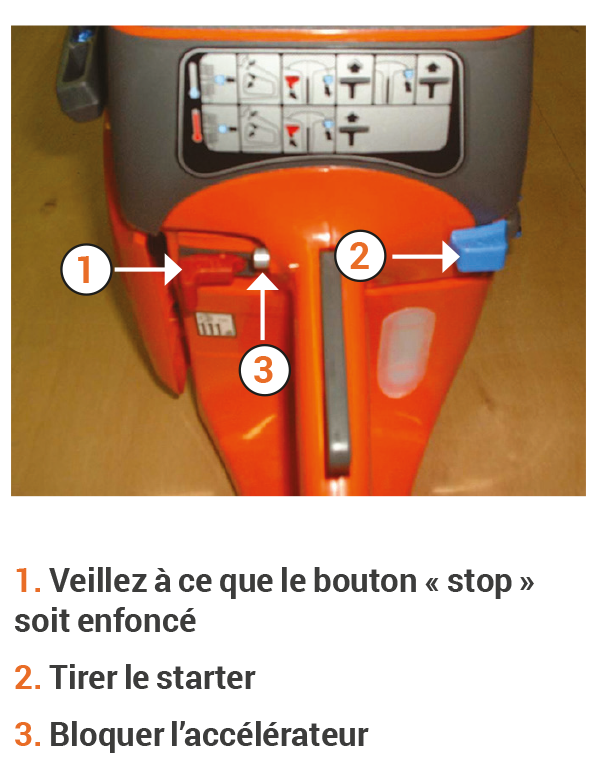 1

2

3

1. Veillez à ce que le bouton « stop » soit enfoncé

2. Tirer le starter

3. Bloquer l'accélérateur