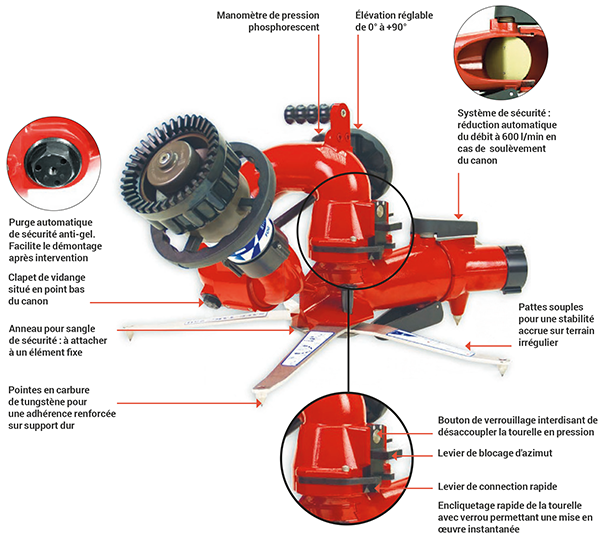 Manomètre de pression phosphorescent

Élévation réglable de 0° à +90°

Système de sécurité : réduction automatique du débit à 600 l/min en cas de soulèvement du canon

Purge automatique de sécurité anti-gel. Facilite le démontage après intervention

Clapet de vidange situé en point bas du canon

Anneau pour sangle de sécurité : à attacher à un élément fixe

Pointes en carbure de tungstène pour une adhérence renforcée sur support dur

Pattes souples pour une stabilité accrue sur terrain irrégulier

Bouton de verrouillage interdisant de désaccoupler la tourelle en pression

Levier de blocage d'azimut

Levier de connection rapide

Encliquetage rapide de la tourelle avec verrou permettant une mise en œuvre instantanée