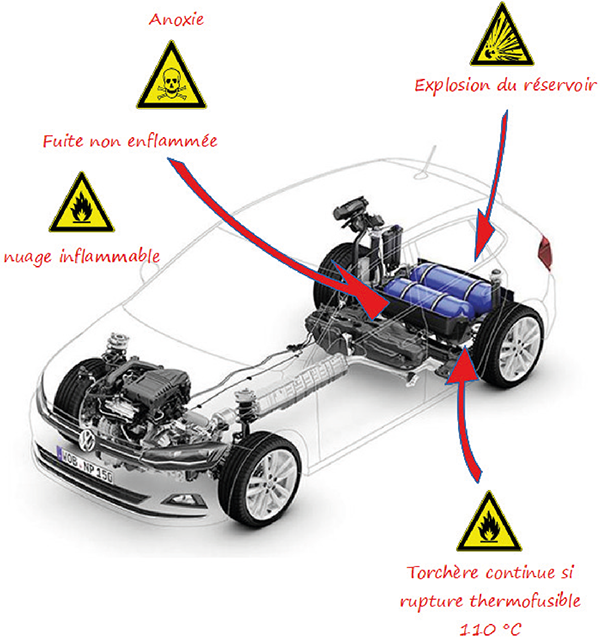 Anoxie

Explosion du réservoir

Fuite non enflammée

nuage inflammable

WOB NP 150

Torchère continue si rupture thermofusible 110 °C