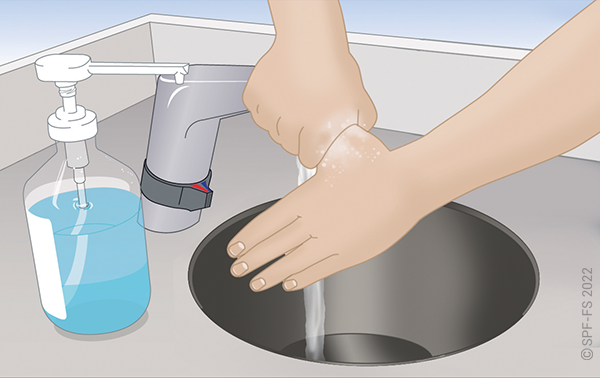 ©SPF-FS 2022