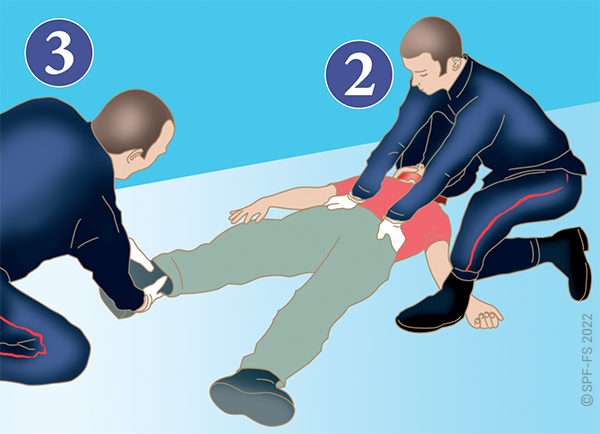 3

2

© SPF-FS 2022