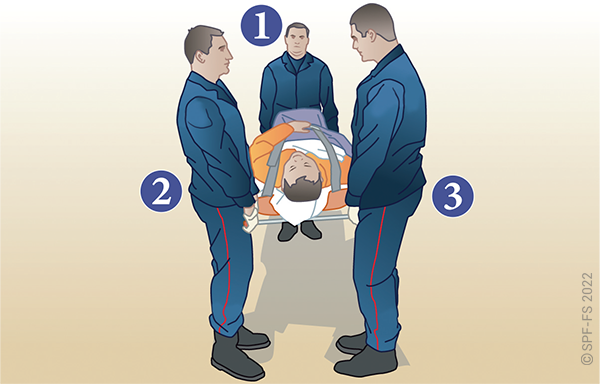 1

2

3

© SPF-FS 2022