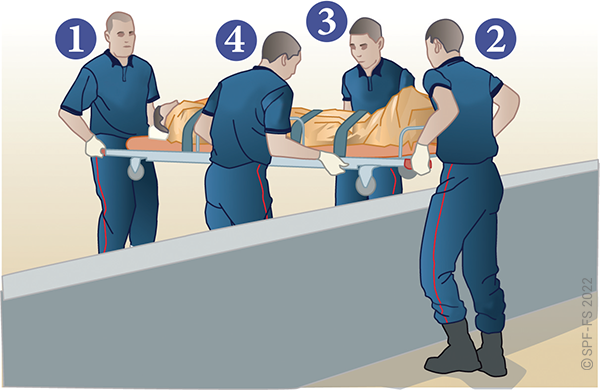 1
4
3
2
© SPF-FS 2022