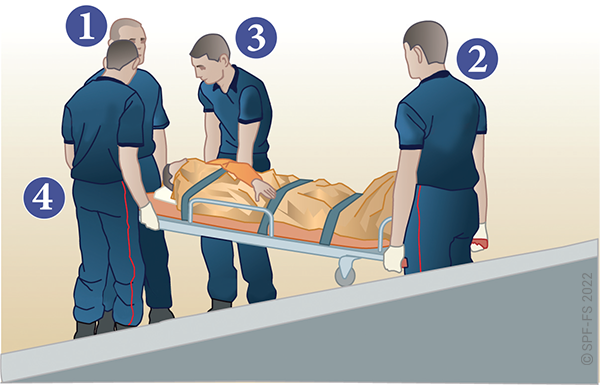 1
3
2
4
© SPF-FS 2022