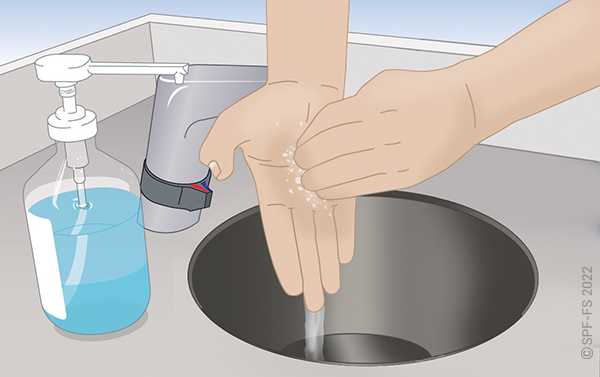 ©SPF-FS 2022