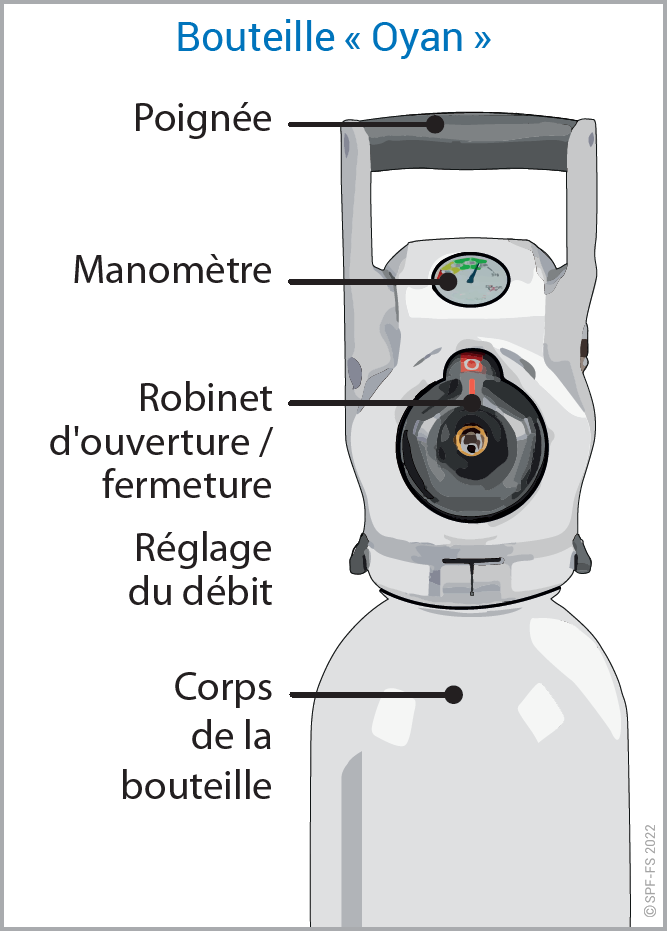 Bouteille « Oyan »

Poignée

Manomètre

Robinet d'ouverture / fermeture

Réglage du débit

Corps de la bouteille

© SPF-FS 2022