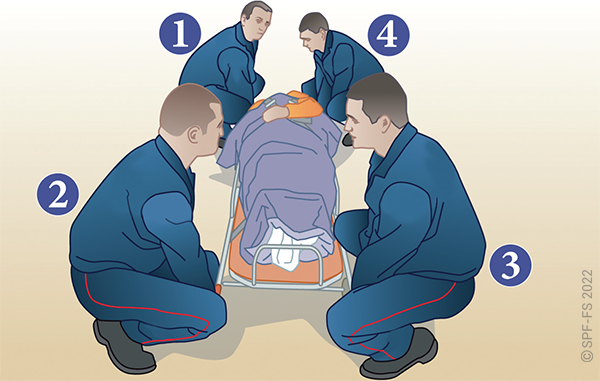 1
4
2
3
© SPF-FS 2022