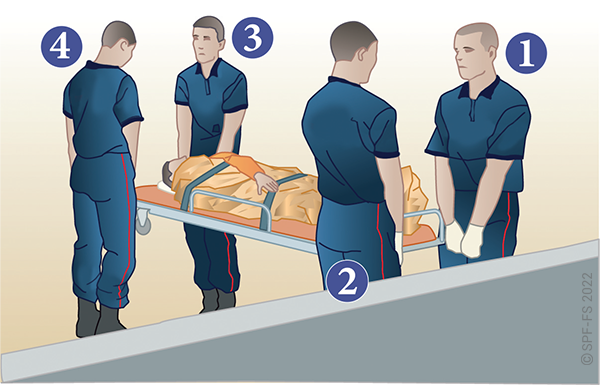 4
3
1
2
© SPF-FS 2022