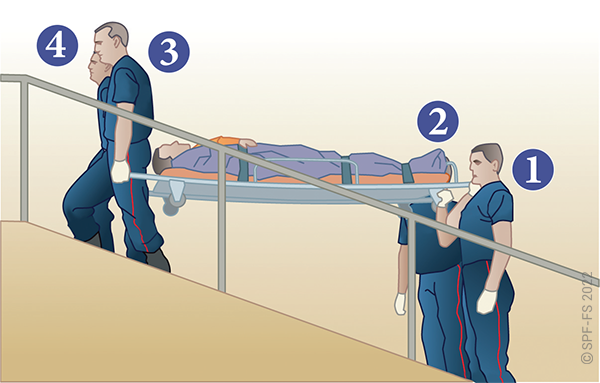 4
3
2
1
© SPF-FS 2022