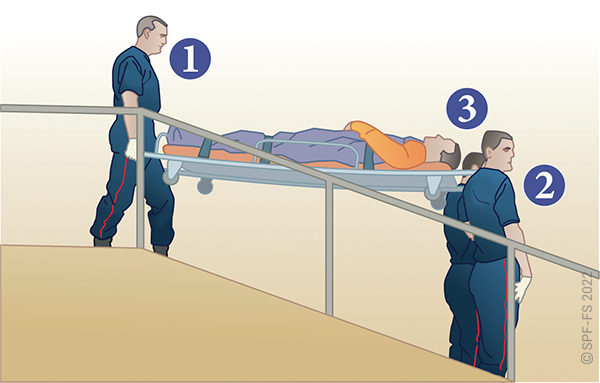 1
3
2
©SPF-FS 2022