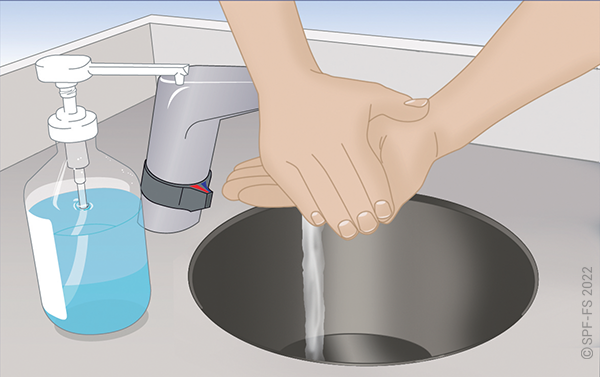 ©SPF-FS 2022