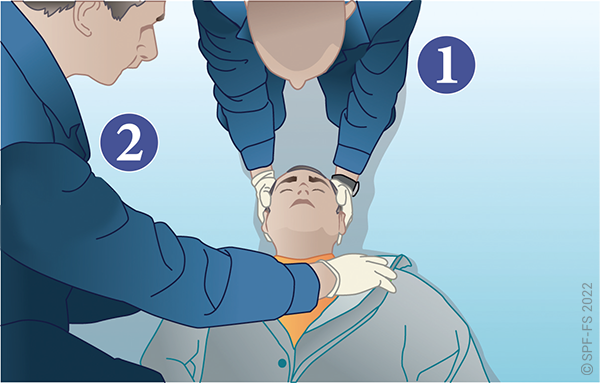 1

2

© SPF-FS 2022