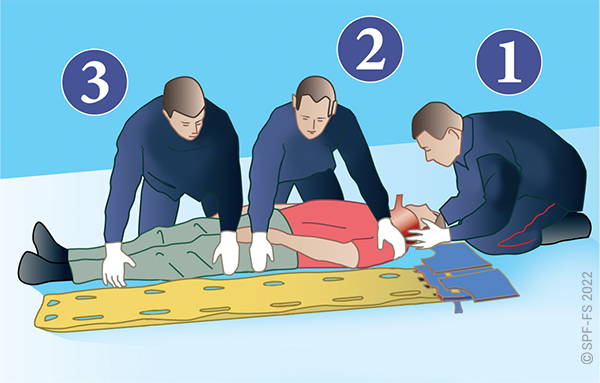 3
2
1
© SPF-FS 2022