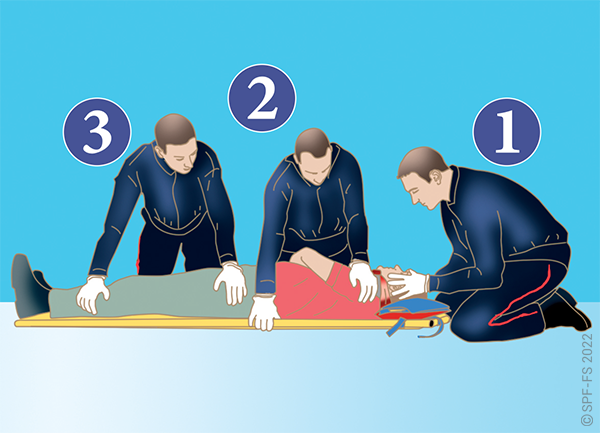 3

2

1

©SPF-FS 2022