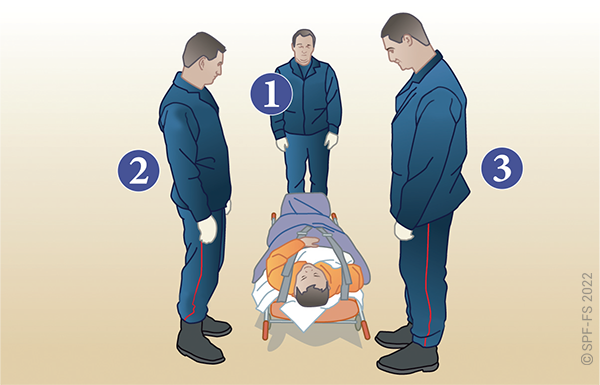 1
2
3
© SPF-FS 2022