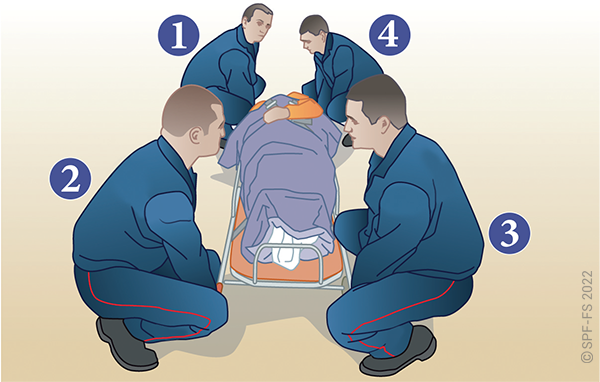 1
4
2
3
© SPF-FS 2022