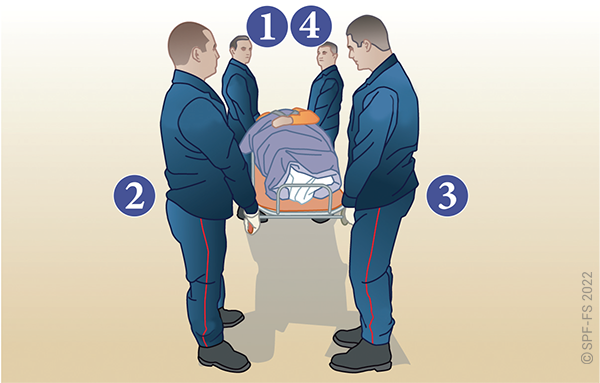 1 4
2
3
© SPF-FS 2022