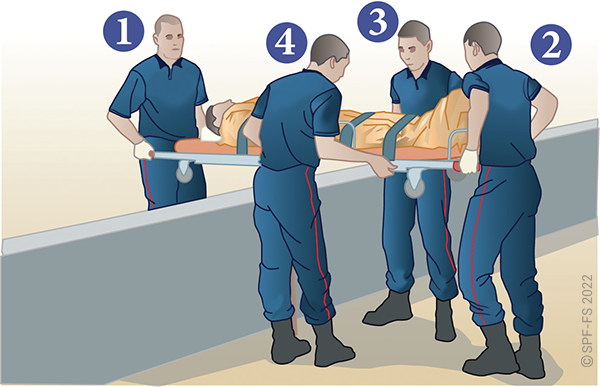 1
4
3
2
©SPF-FS 2022