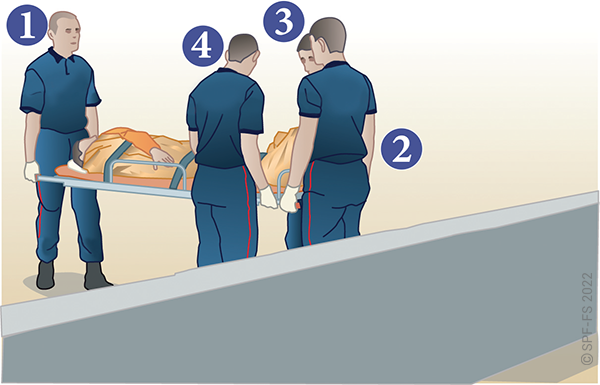 1
4
3
2
© SPF-FS 2022